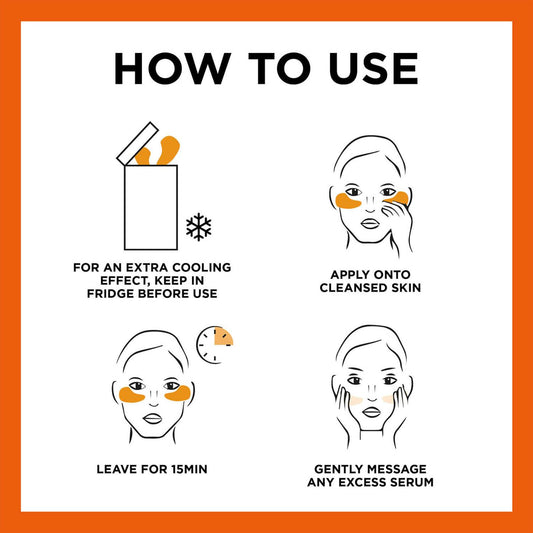 HOW TO USE

FOR AN EXTRA COOLING EFFECT, KEEP IN FRIDGE BEFORE USE

APPLY ONTO CLEANSED SKIN

LEAVE FOR 15MIN

GENTLY MESSAGE ANY EXCESS SERUM